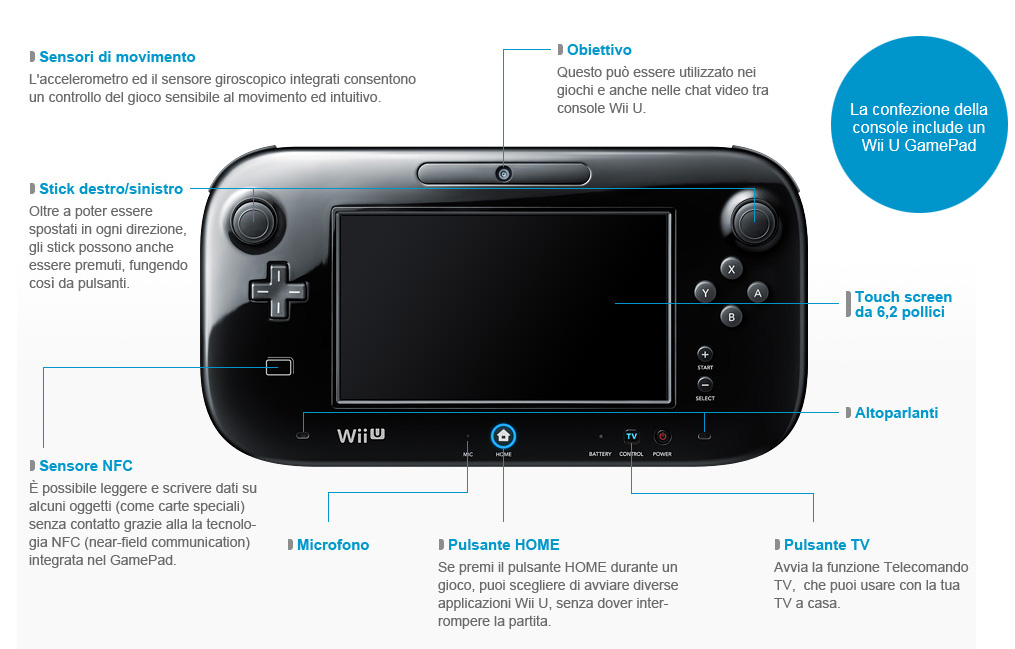 Sensori di movimento
L'accelerometro ed il sensore giroscopico integrati consentono un controllo del gioco sensibile al movimento ed intuitivo.

Obiettivo
Questo può essere utilizzato nei giochi e anche nelle chat video tra console Wii U.

La confezione della console include un Wii U GamePad

Stick destro/sinistro
Oltre a poter essere spostati in ogni direzione, gli stick possono anche essere premuti, fungendo così da pulsanti.

X
Y
A
B

Touch screen da 6,2 pollici

START
SELECT

Altoparlanti

Wii U
MIC
HOME
BATTERY
TV CONTROL
POWER

Sensore NFC
È possibile leggere e scrivere dati su alcuni oggetti (come carte speciali) senza contatto grazie alla la tecnologia NFC (near-field communication) integrata nel GamePad.

Microfono

Pulsante HOME
Se premi il pulsante HOME durante un gioco, puoi scegliere di avviare diverse applicazioni Wii U, senza dover interrompere la partita.

Pulsante TV
Avvia la funzione Telecomando TV, che puoi usare con la tua TV a casa.